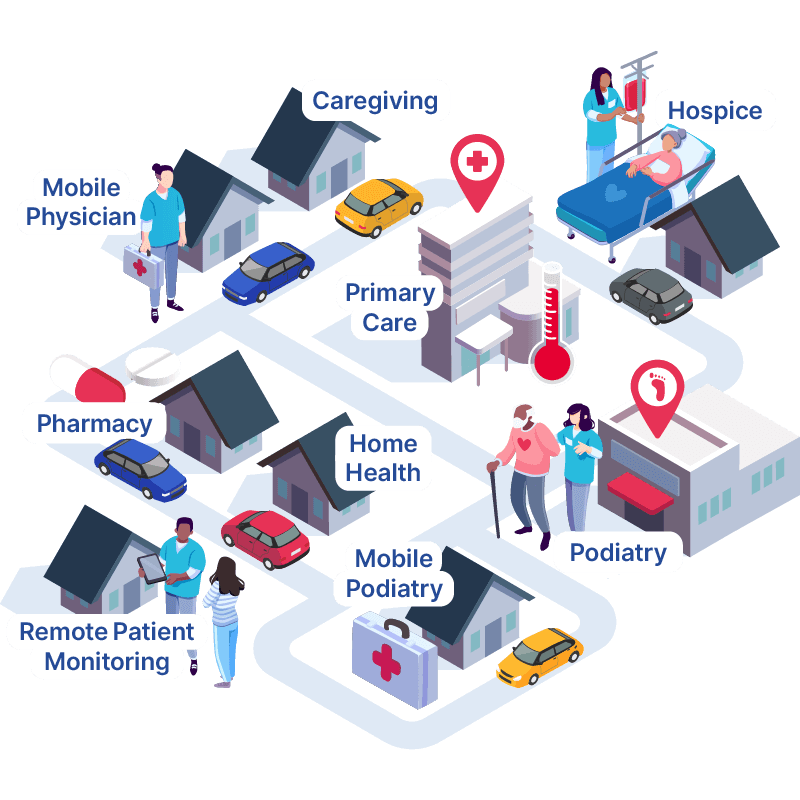 Caregiving

Hospice

Mobile Physician

Primary Care

Pharmacy

Home Health

Podiatry

Mobile Podiatry

Remote Patient Monitoring